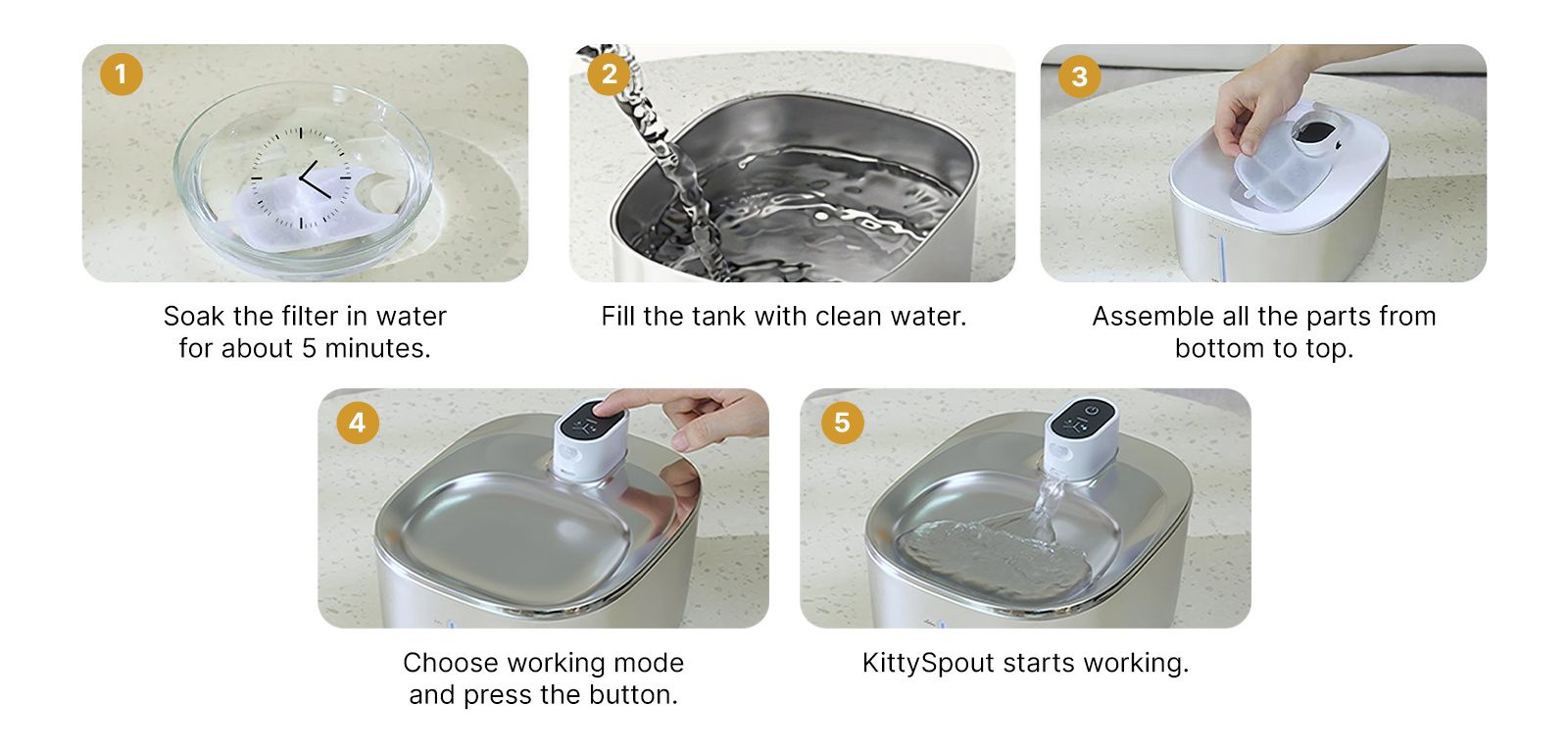 1

Soak the filter in water for about 5 minutes.

2

Fill the tank with clean water.

3

Assemble all the parts from bottom to top.

4

Choose working mode and press the button.

5

KittySpout starts working.