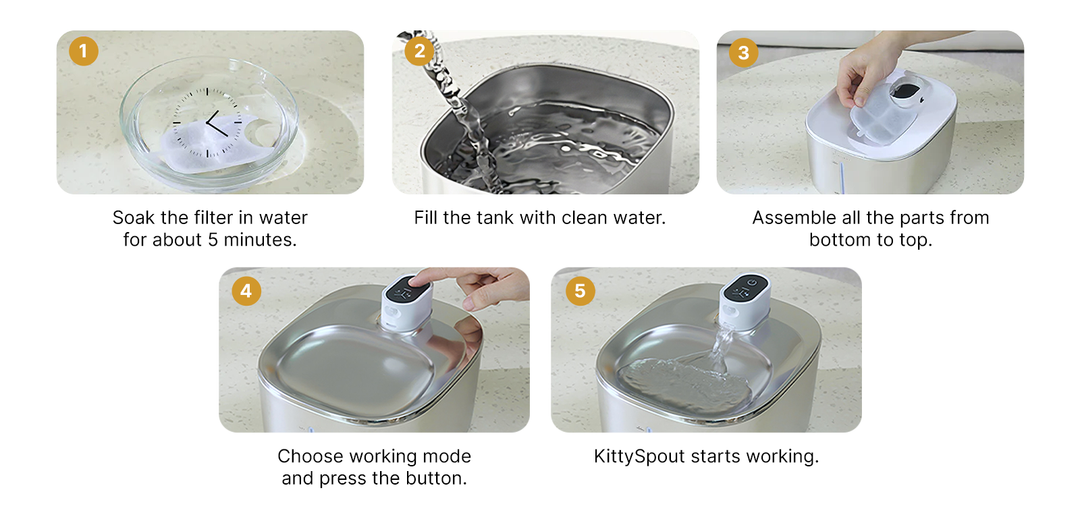 1
Soak the filter in water for about 5 minutes.

2
Fill the tank with clean water.

3
Assemble all the parts from bottom to top.

4
Choose working mode and press the button.

5
KittySpout starts working.