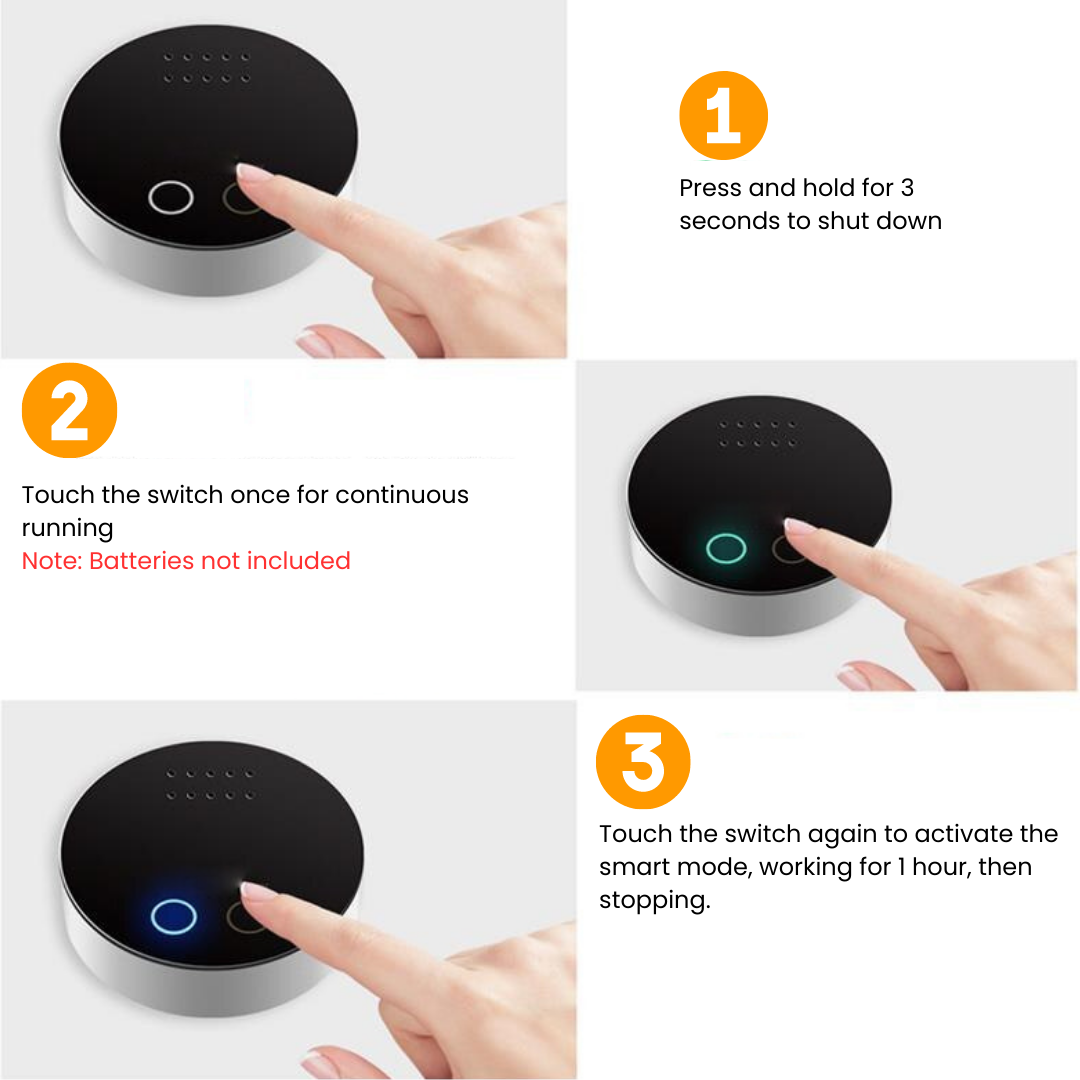 1

Press and hold for 3 seconds to shut down

2

Touch the switch once for continuous running
Note: Batteries not included

3

Touch the switch again to activate the smart mode, working for 1 hour, then stopping.