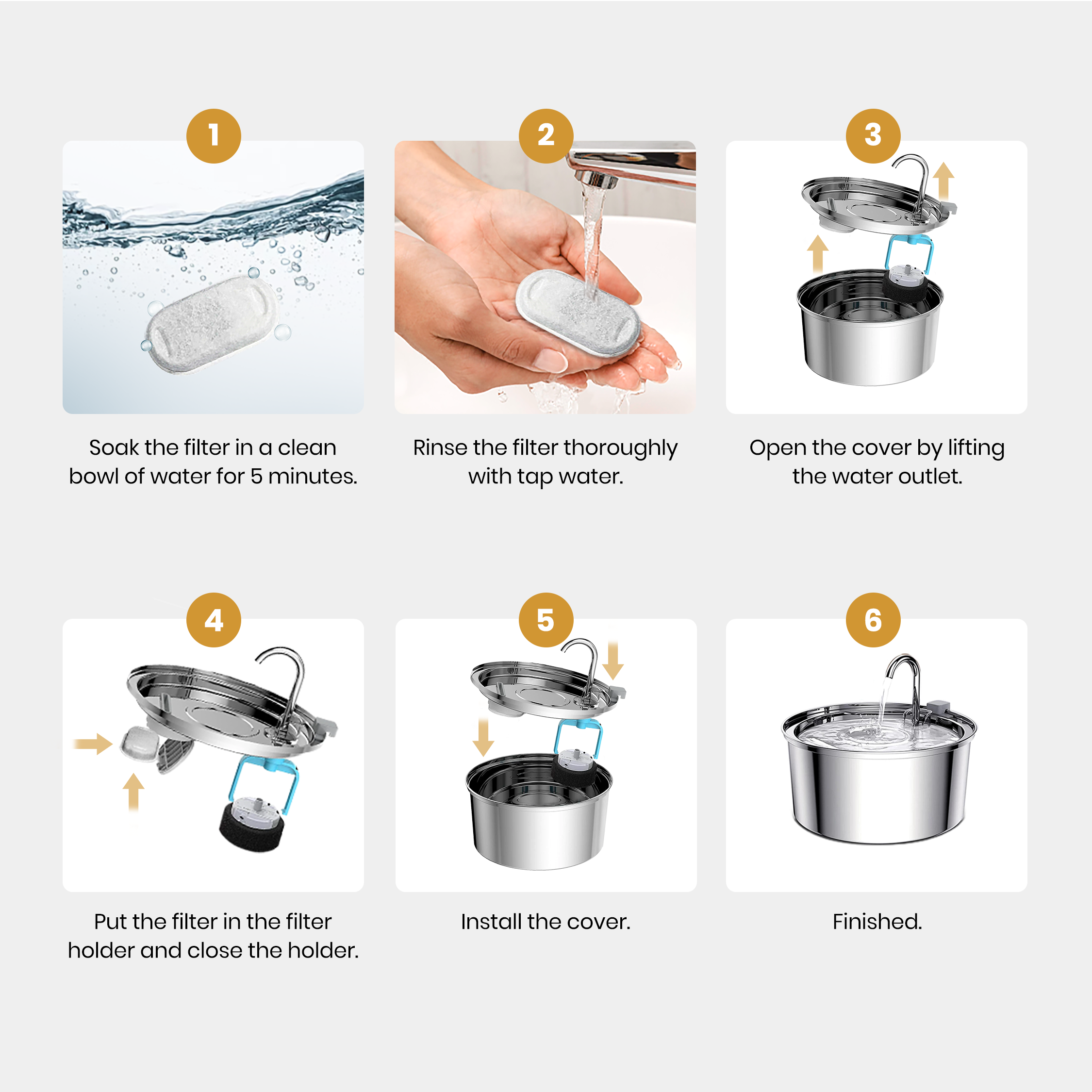 1

Soak the filter in a clean bowl of water for 5 minutes.

2

Rinse the filter thoroughly with tap water.

3

Open the cover by lifting the water outlet.

4

Put the filter in the filter holder and close the holder.

5

Install the cover.

6

Finished.